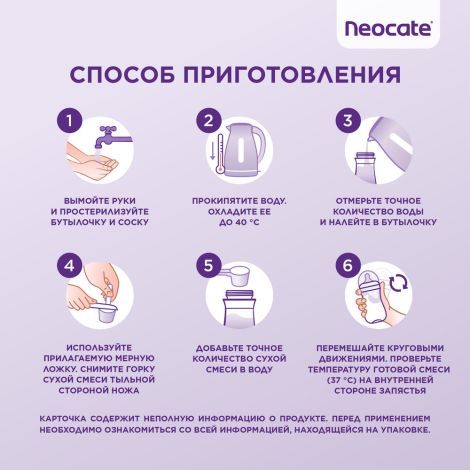 Neocate

СПОСОБ ПРИГОТОВЛЕНИЯ

1

ВЫМОЙТЕ РУКИ И ПРОСТЕРИЛИЗУЙТЕ БУТЫЛОЧКУ И СОСКУ

2

ПРОКИПЯТИТЕ ВОДУ. ОХЛАДИТЕ ЕЕ ДО 40 °С

3

ОТМЕРЬТЕ ТОЧНОЕ КОЛИЧЕСТВО ВОДЫ И НАЛЕЙТЕ В БУТЫЛОЧКУ

4

ИСПОЛЬЗУЙТЕ ПРИЛАГАЕМУЮ МЕРНУЮ ЛОЖКУ. СНИМИТЕ ГОРКУ СУХОЙ СМЕСИ ТЫЛЬНОЙ СТОРОНОЙ НОЖА

5

ДОБАВЬТЕ ТОЧНОЕ КОЛИЧЕСТВО СУХОЙ СМЕСИ В ВОДУ

6

ПЕРЕМЕШАЙТЕ КРУГОВЫМИ ДВИЖЕНИЯМИ. ПРОВЕРЬТЕ ТЕМПЕРАТУРУ ГОТОВОЙ СМЕСИ (37 °С) НА ВНУТРЕННЕЙ СТОРОНЕ ЗАПЯСТЬЯ

КАРТОЧКА СОДЕРЖИТ НЕПОЛНУЮ ИНФОРМАЦИЮ О ПРОДУКТЕ. ПЕРЕД ПРИМЕНЕНИЕМ НЕОБХОДИМО ОЗНАКОМИТЬСЯ СО ВСЕЙ ИНФОРМАЦИЕЙ, НАХОДЯЩЕЙСЯ НА УПАКОВКЕ.